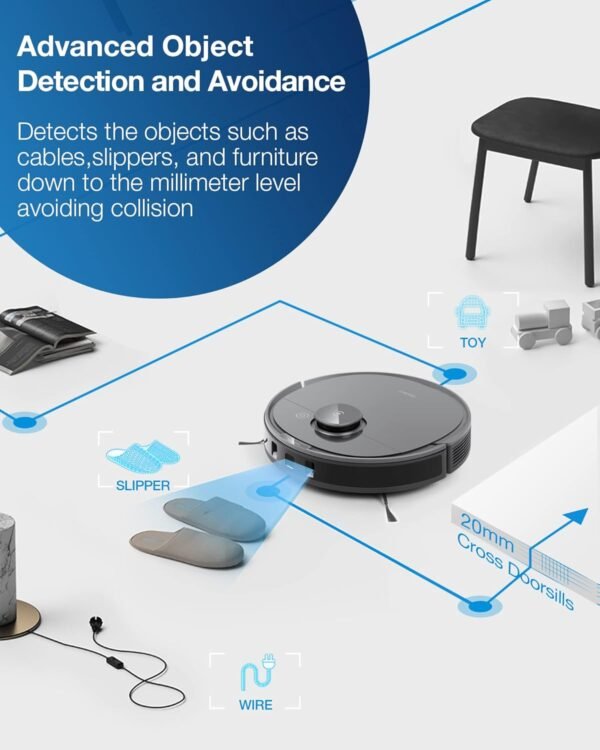 Advanced Object Detection and Avoidance

Detects the objects such as cables,slippers, and furniture down to the millimeter level avoiding collision

TOY

SLIPPER

20mm Cross Doorsills

WIRE